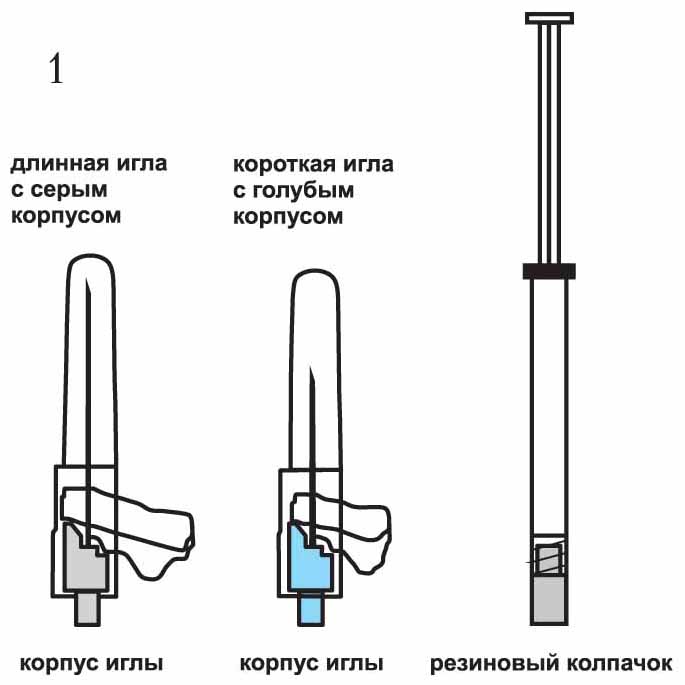 1

длинная игла с серым корпусом

короткая игла с голубым корпусом

корпус иглы

корпус иглы

резиновый колпачок